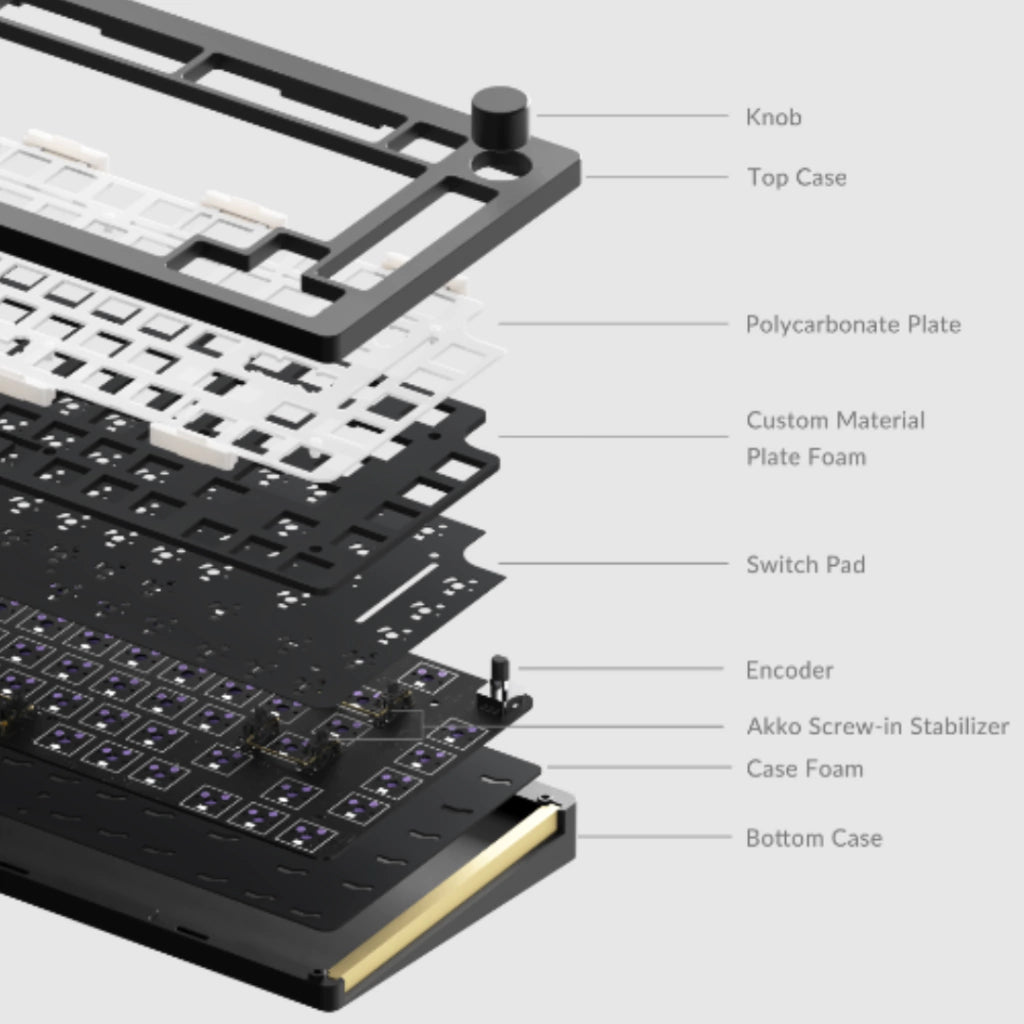 Knob

Top Case

Polycarbonate Plate

Custom Material
Plate Foam

Switch Pad

Encoder

Akko Screw-in Stabilizer

Case Foam

Bottom Case